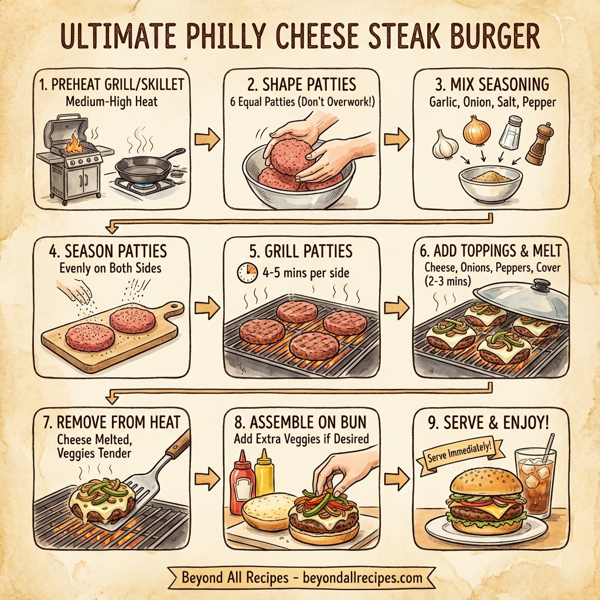 ULTIMATE PHILLY CHEESE STEAK BURGER

1. PREHEAT GRILL/SKILLET
Medium-High Heat

2. SHAPE PATTIES
6 Equal Patties (Don't Overwork!)

3. MIX SEASONING
Garlic, Onion, Salt, Pepper

4. SEASON PATTIES
Evenly on Both Sides

5. GRILL PATTIES
4-5 mins per side

6. ADD TOPPINGS & MELT
Cheese, Onions, Peppers, Cover (2-3 mins)

7. REMOVE FROM HEAT
Cheese Melted, Veggies Tender

8. ASSEMBLE ON BUN
Add Extra Veggies if Desired

9. SERVE & ENJOY!
Serve Immediately!

Beyond All Recipes - beyondallrecipes.com