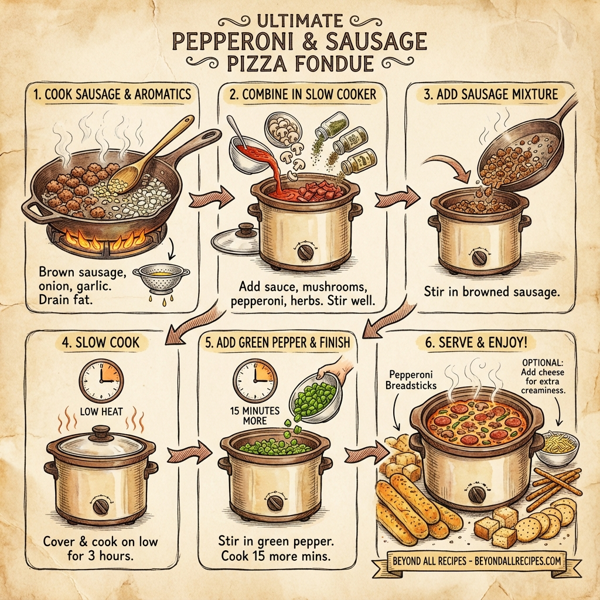 ULTIMATE
PEPPERONI & SAUSAGE
PIZZA FONDUE

1. COOK SAUSAGE & AROMATICS

Brown sausage, onion, garlic. Drain fat.

2. COMBINE IN SLOW COOKER

Add sauce, mushrooms, pepperoni, herbs. Stir well.

3. ADD SAUSAGE MIXTURE

Stir in browned sausage.

4. SLOW COOK

LOW HEAT

Cover & cook on low for 3 hours.

5. ADD GREEN PEPPER & FINISH

15 MINUTES MORE

Stir in green pepper. Cook 15 more mins.

6. SERVE & ENJOY!

Pepperoni Breadsticks

OPTIONAL: Add cheese for extra creaminess.

BEYOND ALL RECIPES - BEYONDALLRECIPES.COM