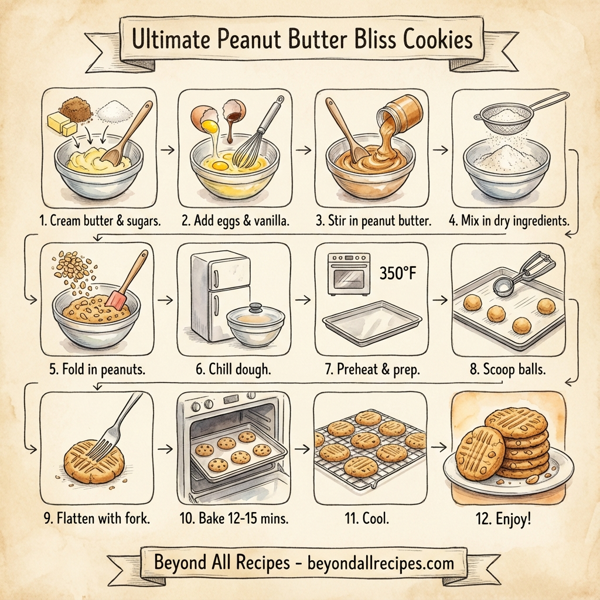 Ultimate Peanut Butter Bliss Cookies

1. Cream butter & sugars.

2. Add eggs & vanilla.

3. Stir in peanut butter.

4. Mix in dry ingredients.

5. Fold in peanuts.

6. Chill dough.

350°F

7. Preheat & prep.

8. Scoop balls.

9. Flatten with fork.

10. Bake 12-15 mins.

11. Cool.

12. Enjoy!

Beyond All Recipes - beyondallrecipes.com