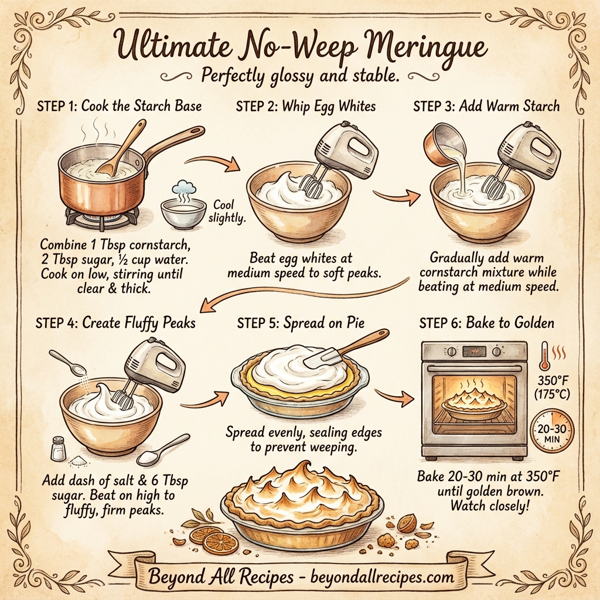 Ultimate No-Weep Meringue

Perfectly glossy and stable.

STEP 1: Cook the Starch Base

Cool slightly.

Combine 1 Tbsp cornstarch, 2 Tbsp sugar, ½ cup water. Cook on low, stirring until clear & thick.

STEP 2: Whip Egg Whites

Beat egg whites at medium speed to soft peaks.

STEP 3: Add Warm Starch

Gradually add warm cornstarch mixture while beating at medium speed.

STEP 4: Create Fluffy Peaks

Add dash of salt & 6 Tbsp sugar. Beat on high to fluffy, firm peaks.

STEP 5: Spread on Pie

Spread evenly, sealing edges to prevent weeping.

STEP 6: Bake to Golden

350°F (175°C)

20-30 MIN

Bake 20-30 min at 350°F until golden brown. Watch closely!

Beyond All Recipes - beyondallrecipes.com