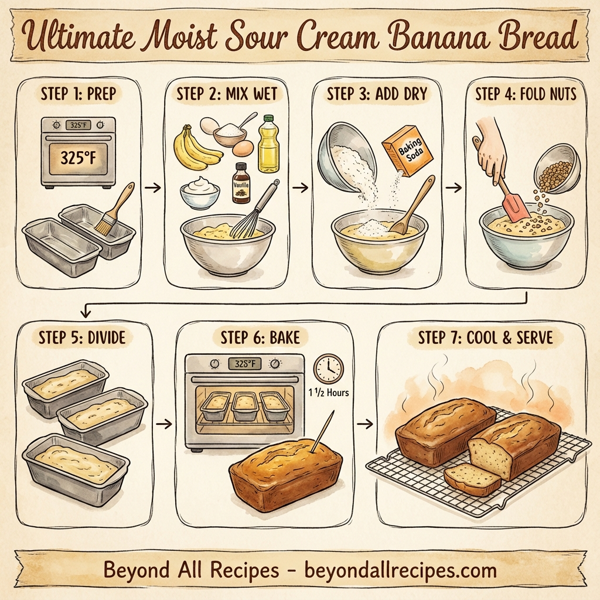 Ultimate Moist Sour Cream Banana Bread

STEP 1: PREP

325°F

325°F

STEP 2: MIX WET

Vanilla

STEP 3: ADD DRY

Baking Soda

STEP 4: FOLD NUTS

STEP 5: DIVIDE

STEP 6: BAKE

325°F

1 ½ Hours

STEP 7: COOL & SERVE

Beyond All Recipes - beyondallrecipes.com