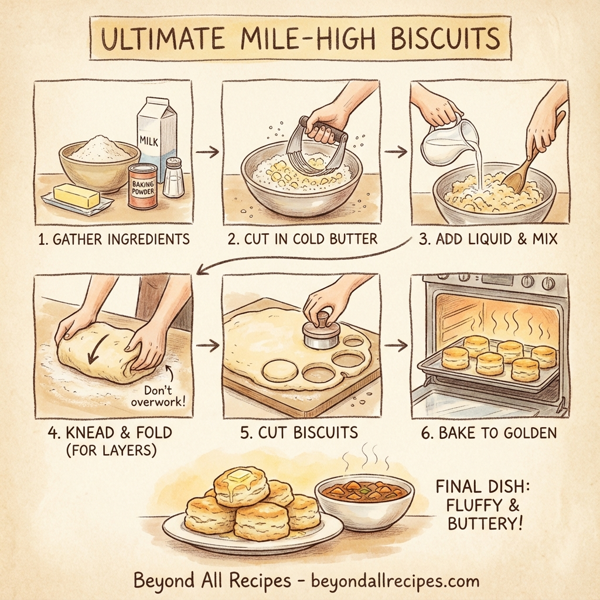 ULTIMATE MILE-HIGH BISCUITS

MILK

BAKING POWDER

1. GATHER INGREDIENTS

2. CUT IN COLD BUTTER

3. ADD LIQUID & MIX

Don't overwork!

4. KNEAD & FOLD (FOR LAYERS)

5. CUT BISCUITS

6. BAKE TO GOLDEN

FINAL DISH: FLUFFY & BUTTERY!

Beyond All Recipes - beyondallrecipes.com