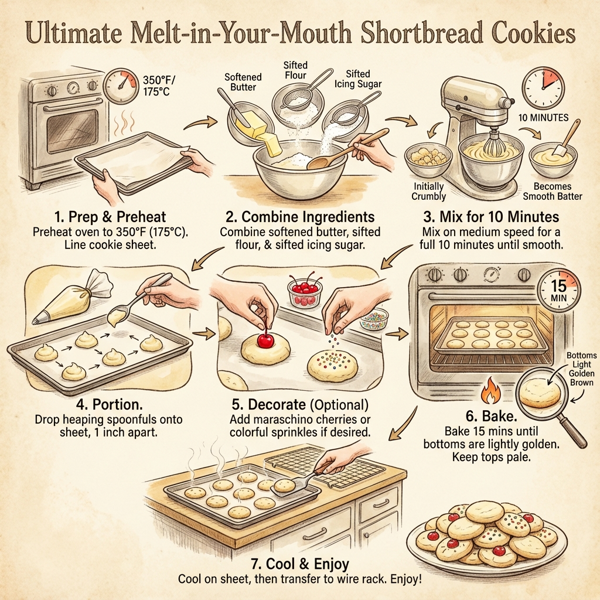 Ultimate Melt-in-Your-Mouth Shortbread Cookies

350°F/ 175°C

Softened Butter

Sifted Flour

Sifted Icing Sugar

10 MINUTES

Initially Crumbly

Becomes Smooth Batter

1. Prep & Preheat
Preheat oven to 350°F (175°C). Line cookie sheet.

2. Combine Ingredients
Combine softened butter, sifted flour, & sifted icing sugar.

3. Mix for 10 Minutes
Mix on medium speed for a full 10 minutes until smooth.

15 MIN

Bottoms Light Golden Brown

4. Portion.
Drop heaping spoonfuls onto sheet, 1 inch apart.

5. Decorate (Optional)
Add maraschino cherries or colorful sprinkles if desired.

6. Bake.
Bake 15 mins until bottoms are lightly golden. Keep tops pale.

7. Cool & Enjoy
Cool on sheet, then transfer to wire rack. Enjoy!