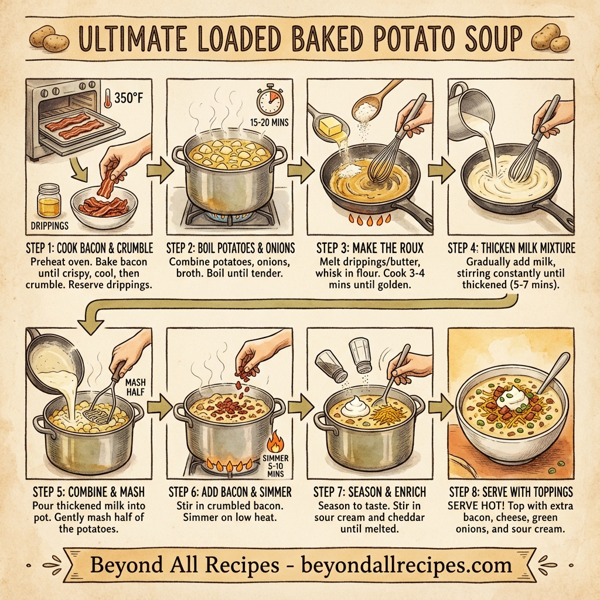 ULTIMATE LOADED BAKED POTATO SOUP

350°F

DRIPPINGS

STEP 1: COOK BACON & CRUMBLE
Preheat oven. Bake bacon until crispy, cool, then crumble. Reserve drippings.

15-20 MINS

STEP 2: BOIL POTATOES & ONIONS
Combine potatoes, onions, broth. Boil until tender.

STEP 3: MAKE THE ROUX
Melt drippings/butter, whisk in flour. Cook 3-4 mins until golden.

STEP 4: THICKEN MILK MIXTURE
Gradually add milk, stirring constantly until thickened (5-7 mins).

MASH HALF

STEP 5: COMBINE & MASH
Pour thickened milk into pot. Gently mash half of the potatoes.

SIMMER 5-10 MINS

STEP 6: ADD BACON & SIMMER
Stir in crumbled bacon. Simmer on low heat.

STEP 7: SEASON & ENRICH
Season to taste. Stir in sour cream and cheddar until melted.

STEP 8: SERVE WITH TOPPINGS
SERVE HOT! Top with extra bacon, cheese, green onions, and sour cream.

Beyond All Recipes - beyondallrecipes.com