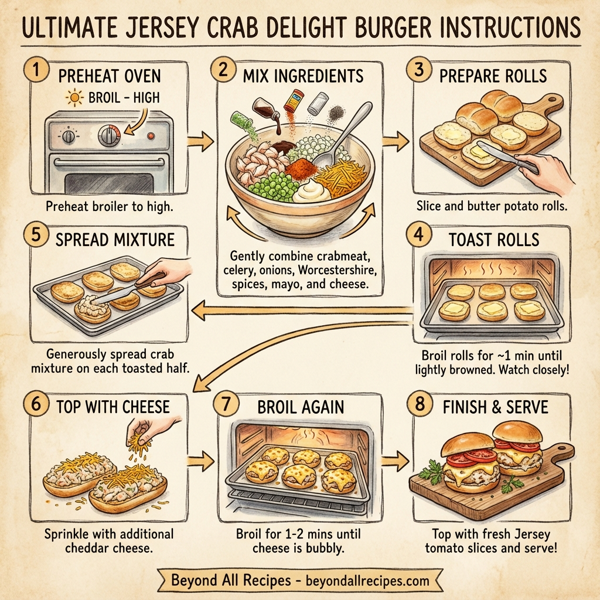 ULTIMATE JERSEY CRAB DELIGHT BURGER INSTRUCTIONS

1 PREHEAT OVEN
BROIL - HIGH
Preheat broiler to high.

2 MIX INGREDIENTS
Gently combine crabmeat, celery, onions, Worcestershire, spices, mayo, and cheese.

3 PREPARE ROLLS
Slice and butter potato rolls.

4 TOAST ROLLS
Broil rolls for ~1 min until lightly browned. Watch closely!

5 SPREAD MIXTURE
Generously spread crab mixture on each toasted half.

6 TOP WITH CHEESE
Sprinkle with additional cheddar cheese.

7 BROIL AGAIN
Broil for 1-2 mins until cheese is bubbly.

8 FINISH & SERVE
Top with fresh Jersey tomato slices and serve!

Beyond All Recipes - beyondallrecipes.com