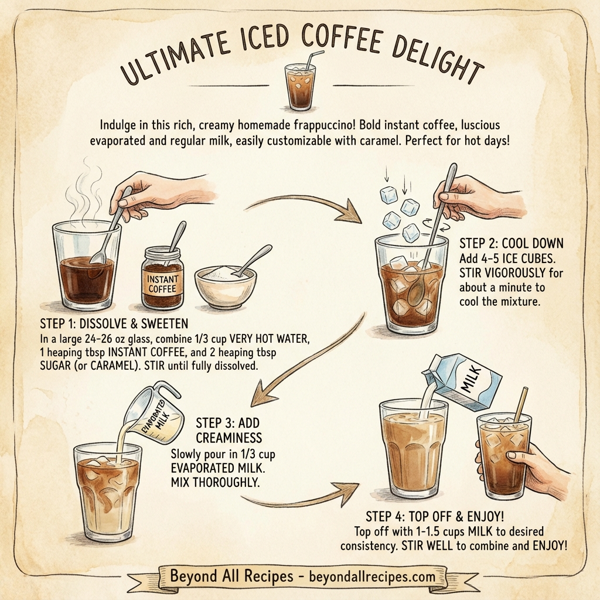 ULTIMATE ICED COFFEE DELIGHT

Indulge in this rich, creamy homemade frappuccino! Bold instant coffee, luscious evaporated and regular milk, easily customizable with caramel. Perfect for hot days!

INSTANT COFFEE

STEP 1: DISSOLVE & SWEETEN
In a large 24-26 oz glass, combine 1/3 cup VERY HOT WATER, 1 heaping tbsp INSTANT COFFEE, and 2 heaping tbsp SUGAR (or CARAMEL). STIR until fully dissolved.

STEP 2: COOL DOWN
Add 4-5 ICE CUBES. STIR VIGOROUSLY for about a minute to cool the mixture.

EVAPORATED MILK

STEP 3: ADD CREAMINESS
Slowly pour in 1/3 cup EVAPORATED MILK. MIX THOROUGHLY.

MILK

STEP 4: TOP OFF & ENJOY!
Top off with 1-1.5 cups MILK to desired consistency. STIR WELL to combine and ENJOY!

Beyond All Recipes - beyondallrecipes.com