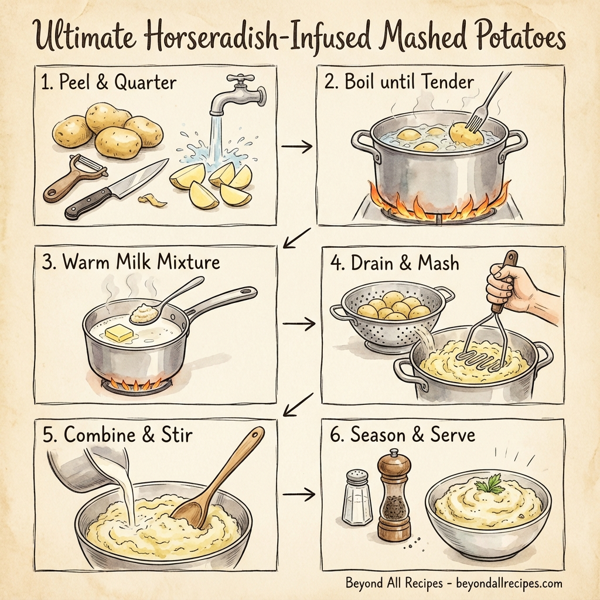 Ultimate Horseradish-Infused Mashed Potatoes

1. Peel & Quarter

2. Boil until Tender

3. Warm Milk Mixture

4. Drain & Mash

5. Combine & Stir

6. Season & Serve

Beyond All Recipes - beyondallrecipes.com