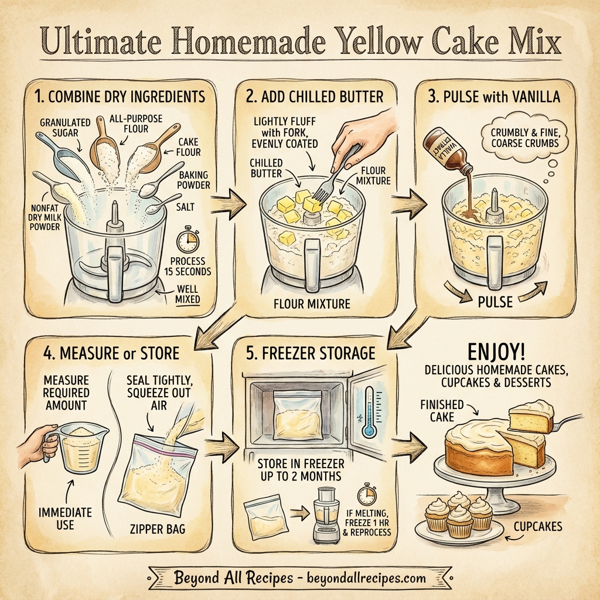 Ultimate Homemade Yellow Cake Mix

1. COMBINE DRY INGREDIENTS

GRANULATED SUGAR

ALL-PURPOSE FLOUR

CAKE FLOUR

BAKING POWDER

SALT

NONFAT DRY MILK POWDER

PROCESS 15 SECONDS

WELL MIXED

2. ADD CHILLED BUTTER

LIGHTLY FLUFF with FORK, EVENLY COATED

CHILLED BUTTER

FLOUR MIXTURE

FLOUR MIXTURE

3. PULSE with VANILLA

VANILLA EXTRACT

CRUMBLY & FINE, COARSE CRUMBS

PULSE

4. MEASURE or STORE

MEASURE REQUIRED AMOUNT

SEAL TIGHTLY, SQUEEZE OUT AIR

IMMEDIATE USE

ZIPPER BAG

5. FREEZER STORAGE

STORE IN FREEZER UP TO 2 MONTHS

IF MELTING, FREEZE 1 HR & REPROCESS

ENJOY!
DELICIOUS HOMEMADE CAKES, CUPCAKES & DESSERTS

FINISHED CAKE

CUPCAKES

Beyond All Recipes - beyondallrecipes.com