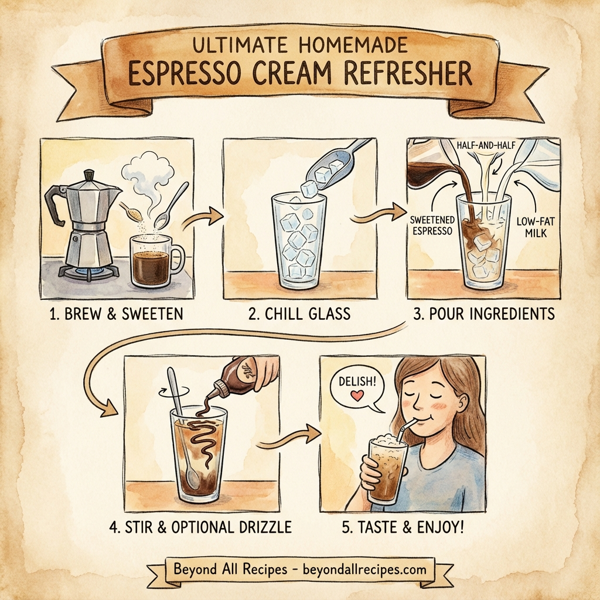 ULTIMATE HOMEMADE
ESPRESSO CREAM REFRESHER

1. BREW & SWEETEN

2. CHILL GLASS

HALF-AND-HALF
SWEETENED ESPRESSO
LOW-FAT MILK

3. POUR INGREDIENTS

4. STIR & OPTIONAL DRIZZLE

DELISH!

5. TASTE & ENJOY!

Beyond All Recipes - beyondallrecipes.com