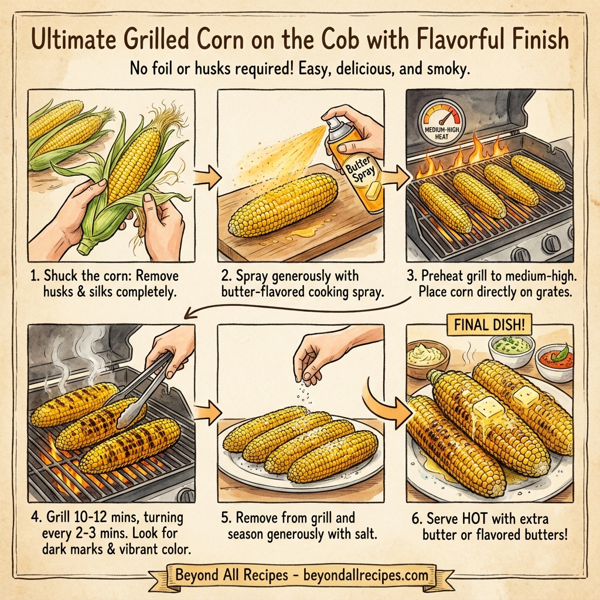 Ultimate Grilled Corn on the Cob with Flavorful Finish

No foil or husks required! Easy, delicious, and smoky.

Butter Spray

MEDIUM-HIGH HEAT

1. Shuck the corn: Remove husks & silks completely.

2. Spray generously with butter-flavored cooking spray.

3. Preheat grill to medium-high. Place corn directly on grates.

FINAL DISH!

4. Grill 10-12 mins, turning every 2-3 mins. Look for dark marks & vibrant color.

5. Remove from grill and season generously with salt.

6. Serve HOT with extra butter or flavored butters!

Beyond All Recipes - beyondallrecipes.com