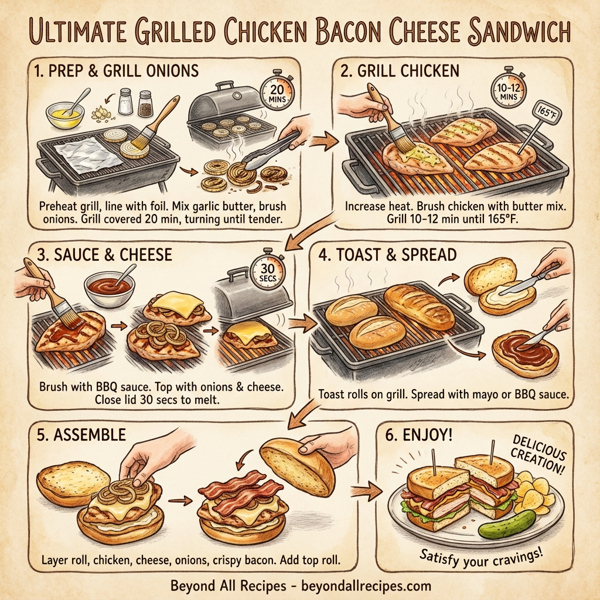 ULTIMATE GRILLED CHICKEN BACON CHEESE SANDWICH

1. PREP & GRILL ONIONS

20 MINS

Preheat grill, line with foil. Mix garlic butter, brush onions. Grill covered 20 min, turning until tender.

2. GRILL CHICKEN

10-12 MINS

165°F

Increase heat. Brush chicken with butter mix. Grill 10-12 min until 165°F.

3. SAUCE & CHEESE

30 SECS

Brush with BBQ sauce. Top with onions & cheese. Close lid 30 secs to melt.

4. TOAST & SPREAD

Toast rolls on grill. Spread with mayo or BBQ sauce.

5. ASSEMBLE

Layer roll, chicken, cheese, onions, crispy bacon. Add top roll.

6. ENJOY!

DELICIOUS CREATION!

Satisfy your cravings!

Beyond All Recipes - beyondallrecipes.com