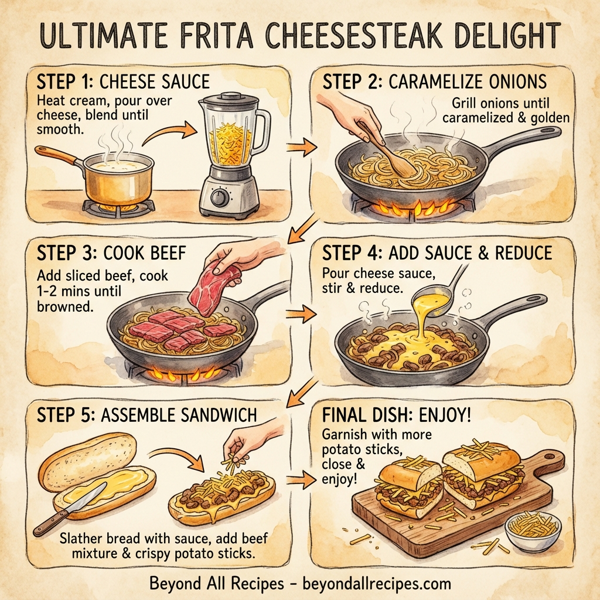 ULTIMATE FRITA CHEESESTEAK DELIGHT

STEP 1: CHEESE SAUCE
Heat cream, pour over cheese, blend until smooth.

STEP 2: CARAMELIZE ONIONS
Grill onions until caramelized & golden

STEP 3: COOK BEEF
Add sliced beef, cook 1-2 mins until browned.

STEP 4: ADD SAUCE & REDUCE
Pour cheese sauce, stir & reduce.

STEP 5: ASSEMBLE SANDWICH
Slather bread with sauce, add beef mixture & crispy potato sticks.

FINAL DISH: ENJOY!
Garnish with more potato sticks, close & enjoy!

Beyond All Recipes - beyondallrecipes.com