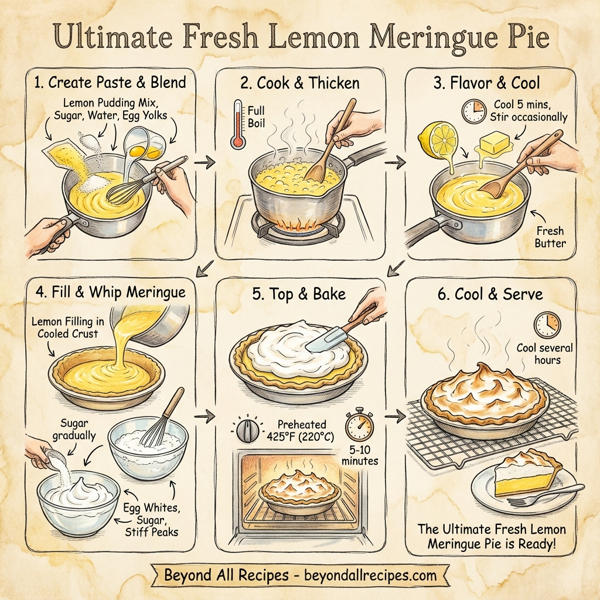 Ultimate Fresh Lemon Meringue Pie

1. Create Paste & Blend

Lemon Pudding Mix, Sugar, Water, Egg Yolks

2. Cook & Thicken

Full Boil

3. Flavor & Cool

Cool 5 mins, Stir occasionally

Fresh Butter

4. Fill & Whip Meringue

Lemon Filling in Cooled Crust

Sugar gradually

Egg Whites, Sugar, Stiff Peaks

5. Top & Bake

Preheated 425°F (220°C)

5-10 minutes

6. Cool & Serve

Cool several hours

The Ultimate Fresh Lemon Meringue Pie is Ready!

Beyond All Recipes - beyondallrecipes.com