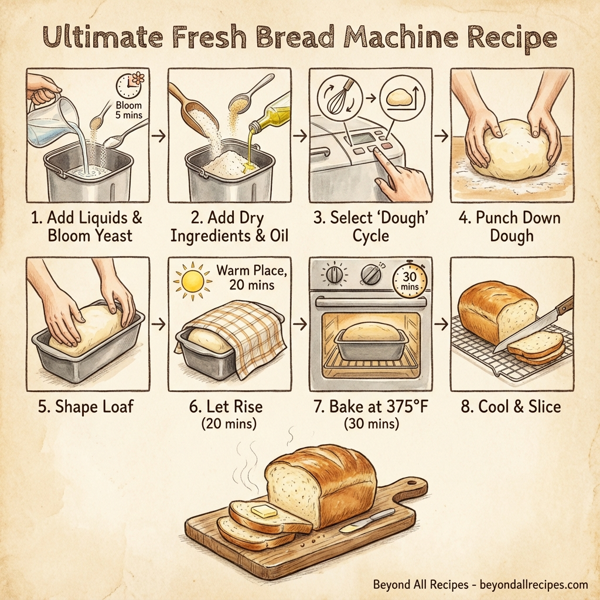 Ultimate Fresh Bread Machine Recipe

Bloom 5 mins

1. Add Liquids & Bloom Yeast

2. Add Dry Ingredients & Oil

3. Select 'Dough' Cycle

4. Punch Down Dough

5. Shape Loaf

Warm Place, 20 mins

6. Let Rise (20 mins)

30 mins

7. Bake at 375°F (30 mins)

8. Cool & Slice

Beyond All Recipes - beyondallrecipes.com