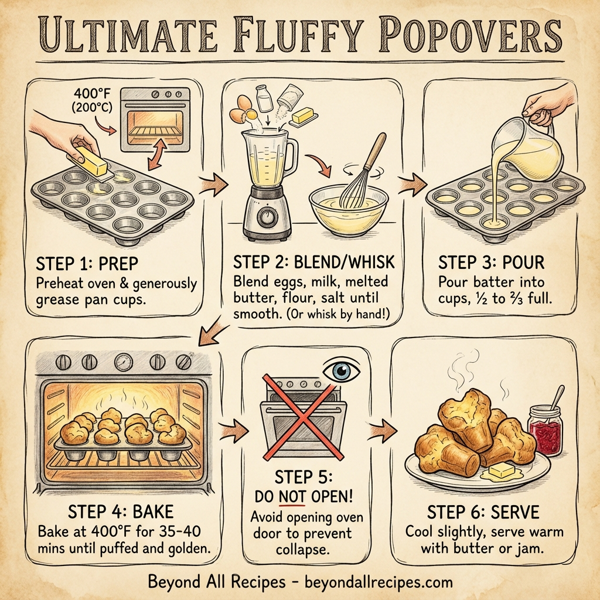 ULTIMATE FLUFFY POPOVERS

400°F (200°C)

STEP 1: PREP
Preheat oven & generously grease pan cups.

STEP 2: BLEND/WHISK
Blend eggs, milk, melted butter, flour, salt until smooth. (Or whisk by hand!)

STEP 3: POUR
Pour batter into cups, ½ to ⅔ full.

STEP 4: BAKE
Bake at 400°F for 35-40 mins until puffed and golden.

STEP 5:
DO NOT OPEN!
Avoid opening oven door to prevent collapse.

STEP 6: SERVE
Cool slightly, serve warm with butter or jam.

Beyond All Recipes - beyondallrecipes.com