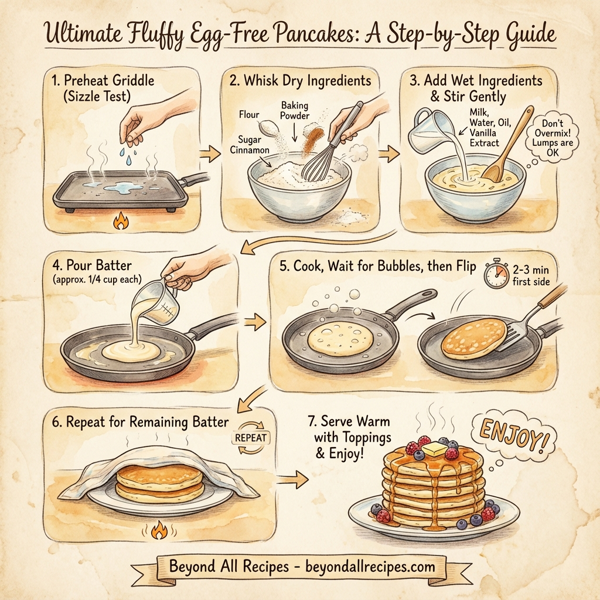 Ultimate Fluffy Egg-Free Pancakes: A Step-by-Step Guide

1. Preheat Griddle (Sizzle Test)

2. Whisk Dry Ingredients

Flour

Baking Powder

Sugar

Cinnamon

3. Add Wet Ingredients & Stir Gently

Milk, Water, Oil, Vanilla Extract

Don't Overmix! Lumps are OK

4. Pour Batter (approx. 1/4 cup each)

5. Cook, Wait for Bubbles, then Flip

2-3 min first side

6. Repeat for Remaining Batter

REPEAT

7. Serve Warm with Toppings & Enjoy!

ENJOY!

Beyond All Recipes - beyondallrecipes.com