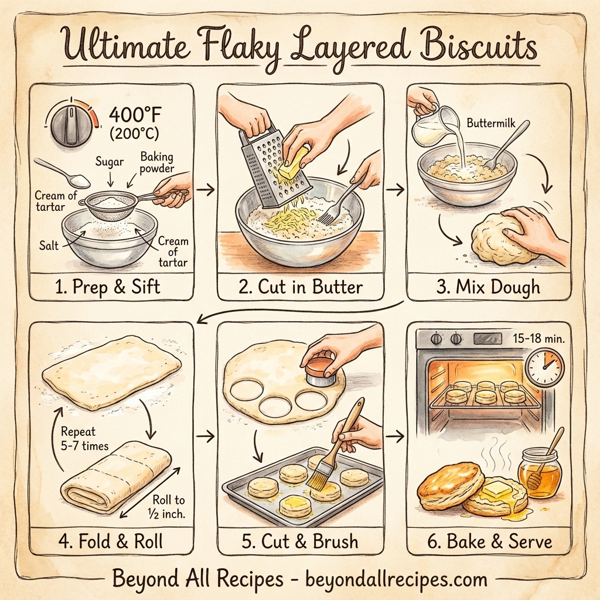 Ultimate Flaky Layered Biscuits

400°F
(200°C)
Sugar
Baking powder
Cream of tartar
Salt
Cream of tartar
1. Prep & Sift

2. Cut in Butter

Buttermilk
3. Mix Dough

Repeat 5-7 times
Roll to ½ inch.
4. Fold & Roll

5. Cut & Brush

15-18 min.
6. Bake & Serve

Beyond All Recipes - beyondallrecipes.com