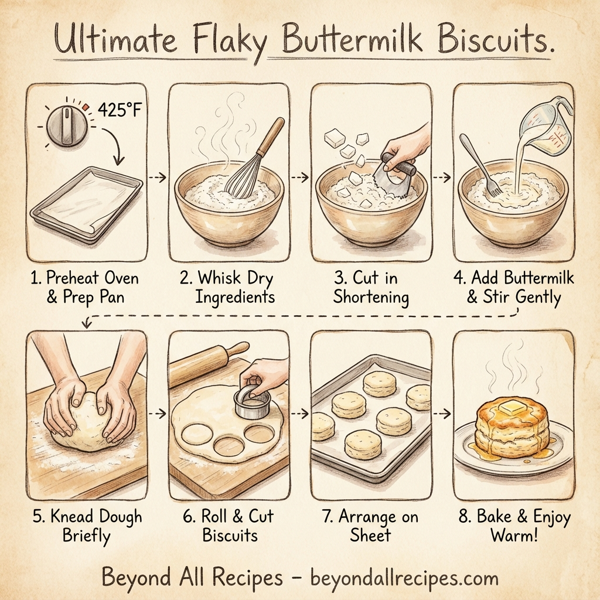 Ultimate Flaky Buttermilk Biscuits.

425°F

1. Preheat Oven & Prep Pan

2. Whisk Dry Ingredients

3. Cut in Shortening

4. Add Buttermilk & Stir Gently

5. Knead Dough Briefly

6. Roll & Cut Biscuits

7. Arrange on Sheet

8. Bake & Enjoy Warm!

Beyond All Recipes – beyondallrecipes.com