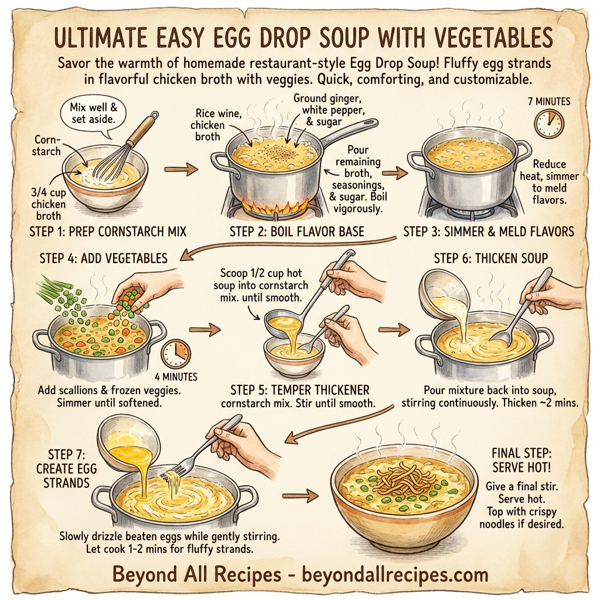 ULTIMATE EASY EGG DROP SOUP WITH VEGETABLES

Savor the warmth of homemade restaurant-style Egg Drop Soup! Fluffy egg strands in flavorful chicken broth with veggies. Quick, comforting, and customizable.

Mix well & set aside.

Cornstarch

3/4 cup chicken broth

STEP 1: PREP CORNSTARCH MIX

Rice wine, chicken broth

Ground ginger, white pepper, & sugar

Pour remaining broth, seasonings, & sugar. Boil vigorously.

STEP 2: BOIL FLAVOR BASE

7 MINUTES

Reduce heat, simmer to meld flavors.

STEP 3: SIMMER & MELD FLAVORS

STEP 4: ADD VEGETABLES

4 MINUTES

Add scallions & frozen veggies. Simmer until softened.

Scoop 1/2 cup hot soup into cornstarch mix. until smooth.

STEP 5: TEMPER THICKENER
cornstarch mix. Stir until smooth.

STEP 6: THICKEN SOUP

Pour mixture back into soup, stirring continuously. Thicken ~2 mins.

STEP 7: CREATE EGG STRANDS

Slowly drizzle beaten eggs while gently stirring. Let cook 1-2 mins for fluffy strands.

FINAL STEP: SERVE HOT!

Give a final stir. Serve hot. Top with crispy noodles if desired.

Beyond All Recipes - beyondallrecipes.com