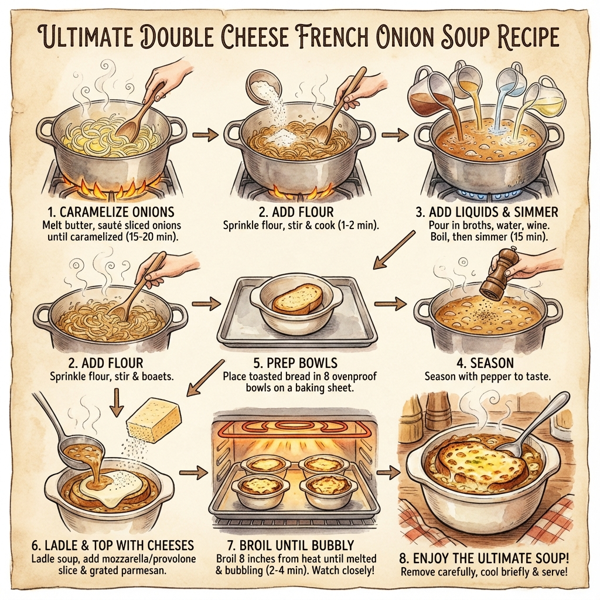 ULTIMATE DOUBLE CHEESE FRENCH ONION SOUP RECIPE

1. CARAMELIZE ONIONS
Melt butter, sauté sliced onions until caramelized (15-20 min).

2. ADD FLOUR
Sprinkle flour, stir & cook (1-2 min).

3. ADD LIQUIDS & SIMMER
Pour in broths, water, wine. Boil, then simmer (15 min).

2. ADD FLOUR
Sprinkle flour, stir & boaets.

5. PREP BOWLS
Place toasted bread in 8 ovenproof bowls on a baking sheet.

4. SEASON
Season with pepper to taste.

6. LADLE & TOP WITH CHEESES
Ladle soup, add mozzarella/provolone slice & grated parmesan.

7. BROIL UNTIL BUBBLY
Broil 8 inches from heat until melted & bubbling (2-4 min). Watch closely!

8. ENJOY THE ULTIMATE SOUP!
Remove carefully, cool briefly & serve!