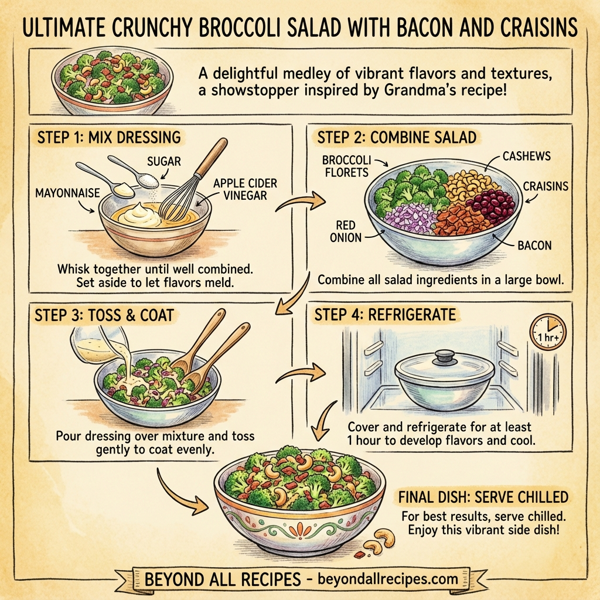 ULTIMATE CRUNCHY BROCCOLI SALAD WITH BACON AND CRAISINS

A delightful medley of vibrant flavors and textures, a showstopper inspired by Grandma's recipe!

STEP 1: MIX DRESSING

SUGAR

MAYONNAISE

APPLE CIDER VINEGAR

Whisk together until well combined. Set aside to let flavors meld.

STEP 2: COMBINE SALAD

BROCCOLI FLORETS

CASHEWS

CRAISINS

RED ONION

BACON

Combine all salad ingredients in a large bowl.

STEP 3: TOSS & COAT

Pour dressing over mixture and toss gently to coat evenly.

STEP 4: REFRIGERATE

1 hr+

Cover and refrigerate for at least 1 hour to develop flavors and cool.

FINAL DISH: SERVE CHILLED

For best results, serve chilled. Enjoy this vibrant side dish!

BEYOND ALL RECIPES - beyondallrecipes.com