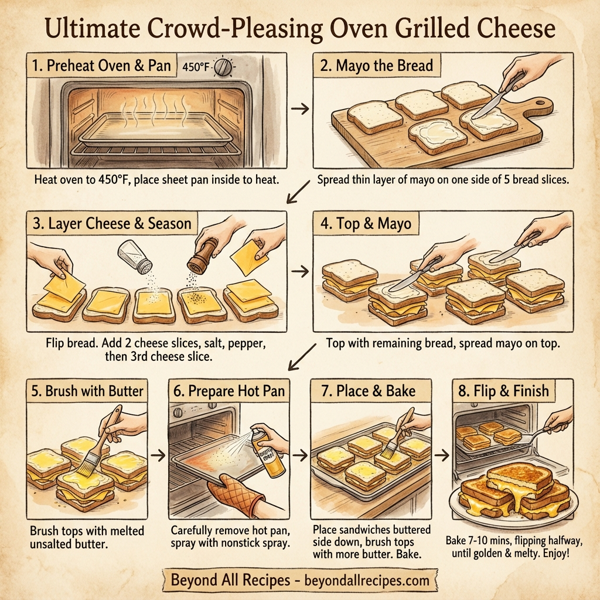 Ultimate Crowd-Pleasing Oven Grilled Cheese

1. Preheat Oven & Pan

450°F

Heat oven to 450°F, place sheet pan inside to heat.

2. Mayo the Bread

Spread thin layer of mayo on one side of 5 bread slices.

3. Layer Cheese & Season

Flip bread. Add 2 cheese slices, salt, pepper, then 3rd cheese slice.

4. Top & Mayo

Top with remaining bread, spread mayo on top.

5. Brush with Butter

Brush tops with melted unsalted butter.

6. Prepare Hot Pan

Carefully remove hot pan, spray with nonstick spray.

7. Place & Bake

Place sandwiches buttered side down, brush tops with more butter. Bake.

8. Flip & Finish

Bake 7-10 mins, flipping halfway, until golden & melty. Enjoy!

Beyond All Recipes - beyondallrecipes.com