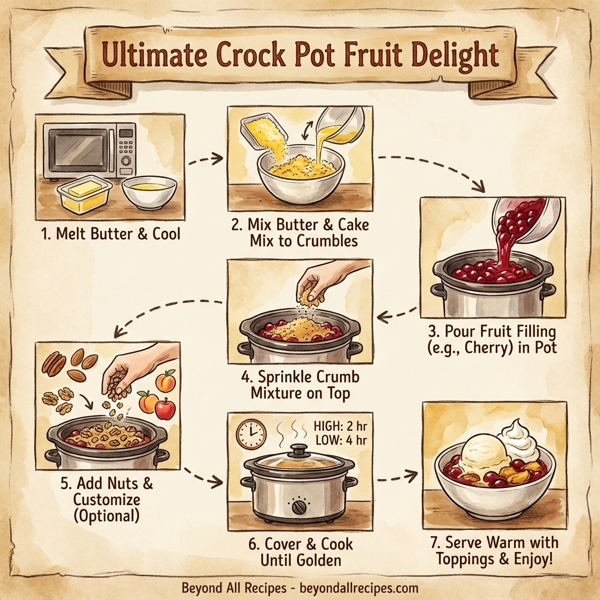 Ultimate Crock Pot Fruit Delight

1. Melt Butter & Cool

2. Mix Butter & Cake Mix to Crumbles

3. Pour Fruit Filling (e.g., Cherry) in Pot

4. Sprinkle Crumb Mixture on Top

5. Add Nuts & Customize (Optional)

HIGH: 2 hr
LOW: 4 hr

6. Cover & Cook Until Golden

7. Serve Warm with Toppings & Enjoy!

Beyond All Recipes - beyondallrecipes.com