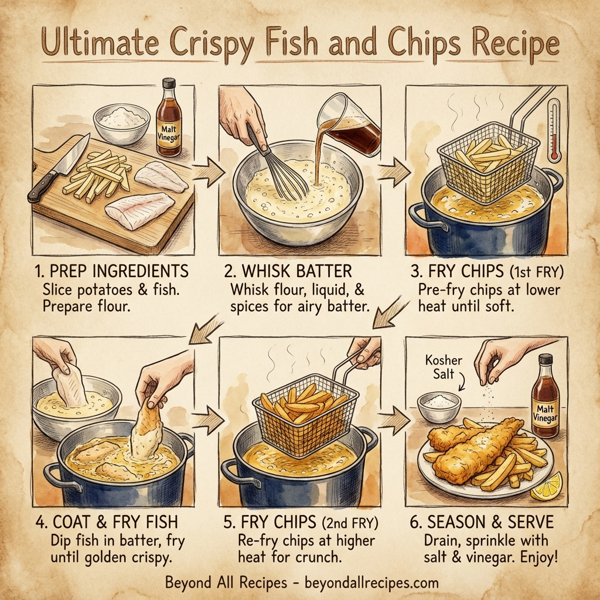 Ultimate Crispy Fish and Chips Recipe

Malt Vinegar

1. PREP INGREDIENTS
Slice potatoes & fish. Prepare flour.

2. WHISK BATTER
Whisk flour, liquid, & spices for airy batter.

3. FRY CHIPS (1st FRY)
Pre-fry chips at lower heat until soft.

4. COAT & FRY FISH
Dip fish in batter, fry until golden crispy.

5. FRY CHIPS (2nd FRY)
Re-fry chips at higher heat for crunch.

Kosher Salt

Malt Vinegar

6. SEASON & SERVE
Drain, sprinkle with salt & vinegar. Enjoy!

Beyond All Recipes - beyondallrecipes.com