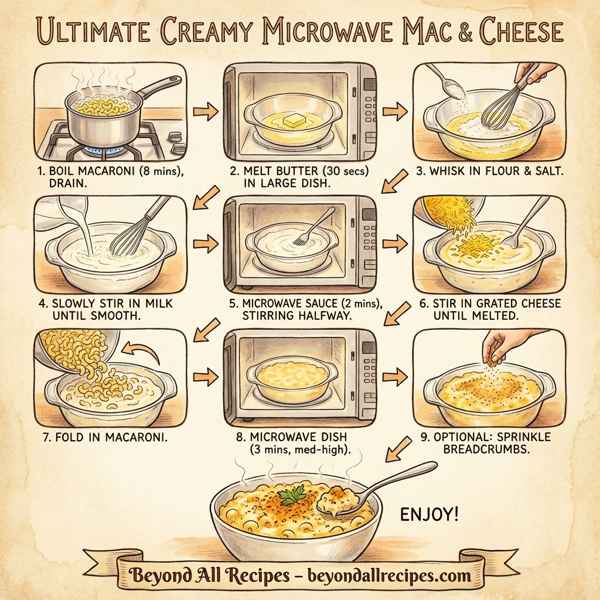 ULTIMATE CREAMY MICROWAVE MAC & CHEESE

1. BOIL MACARONI (8 mins), DRAIN.

2. MELT BUTTER (30 secs) IN LARGE DISH.

3. WHISK IN FLOUR & SALT.

4. SLOWLY STIR IN MILK UNTIL SMOOTH.

5. MICROWAVE SAUCE (2 mins), STIRRING HALFWAY.

6. STIR IN GRATED CHEESE UNTIL MELTED.

7. FOLD IN MACARONI.

8. MICROWAVE DISH (3 mins, med-high).

9. OPTIONAL: SPRINKLE BREADCRUMBS.

ENJOY!

Beyond All Recipes – beyondallrecipes.com