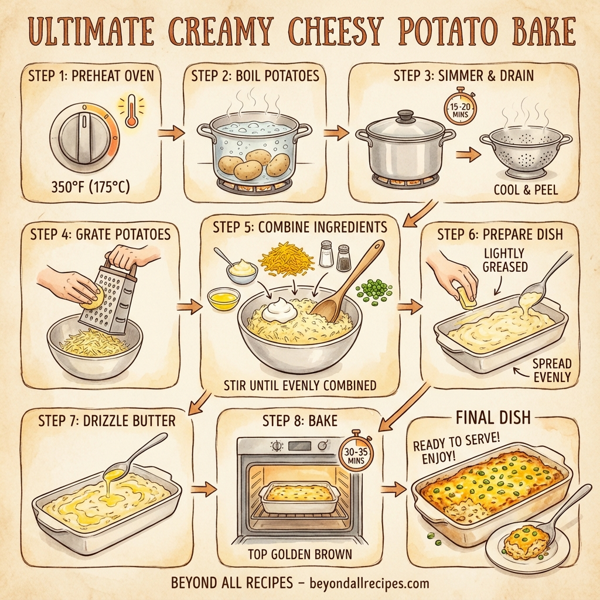 ULTIMATE CREAMY CHEESY POTATO BAKE

STEP 1: PREHEAT OVEN

350°F (175°C)

STEP 2: BOIL POTATOES

STEP 3: SIMMER & DRAIN

15-20 MINS

COOL & PEEL

STEP 4: GRATE POTATOES

STEP 5: COMBINE INGREDIENTS

STIR UNTIL EVENLY COMBINED

STEP 6: PREPARE DISH

LIGHTLY GREASED

SPREAD EVENLY

STEP 7: DRIZZLE BUTTER

STEP 8: BAKE

30-35 MINS

TOP GOLDEN BROWN

FINAL DISH

READY TO SERVE! ENJOY!

BEYOND ALL RECIPES – beyondallrecipes.com