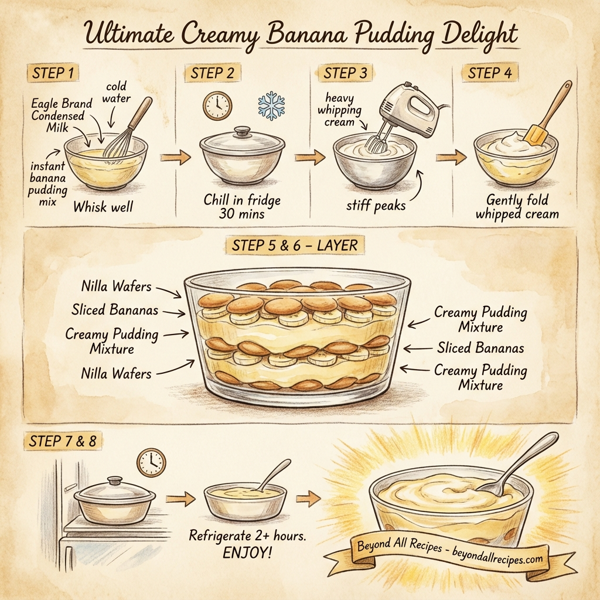 Ultimate Creamy Banana Pudding Delight

STEP 1

Eagle Brand Condensed Milk

cold water

instant banana pudding mix

Whisk well

STEP 2

Chill in fridge 30 mins

STEP 3

heavy whipping cream

stiff peaks

STEP 4

Gently fold whipped cream

STEP 5 & 6 – LAYER

Nilla Wafers

Sliced Bananas

Creamy Pudding Mixture

Nilla Wafers

Creamy Pudding Mixture

Sliced Bananas

Creamy Pudding Mixture

STEP 7 & 8

Refrigerate 2+ hours. ENJOY!

Beyond All Recipes - beyondallrecipes.com