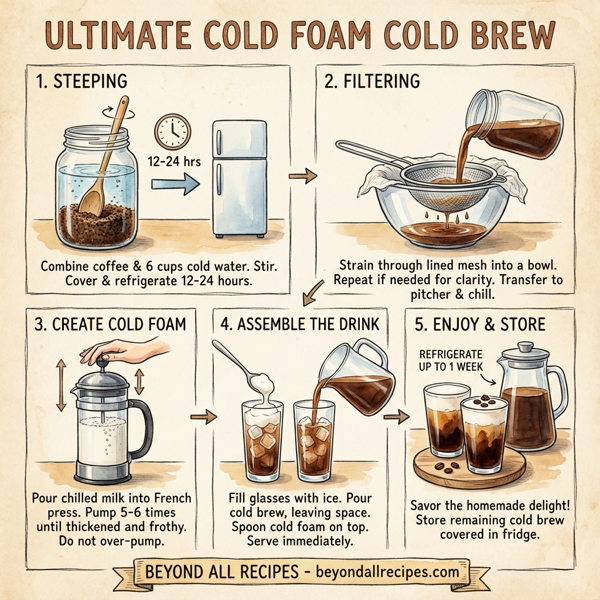 ULTIMATE COLD FOAM COLD BREW

1. STEEPING

12-24 hrs

Combine coffee & 6 cups cold water. Stir. Cover & refrigerate 12-24 hours.

2. FILTERING

Strain through lined mesh into a bowl. Repeat if needed for clarity. Transfer to pitcher & chill.

3. CREATE COLD FOAM

Pour chilled milk into French press. Pump 5-6 times until thickened and frothy. Do not over-pump.

4. ASSEMBLE THE DRINK

Fill glasses with ice. Pour cold brew, leaving space. Spoon cold foam on top. Serve immediately.

5. ENJOY & STORE

REFRIGERATE UP TO 1 WEEK

Savor the homemade delight! Store remaining cold brew covered in fridge.

BEYOND ALL RECIPES - beyondallrecipes.com