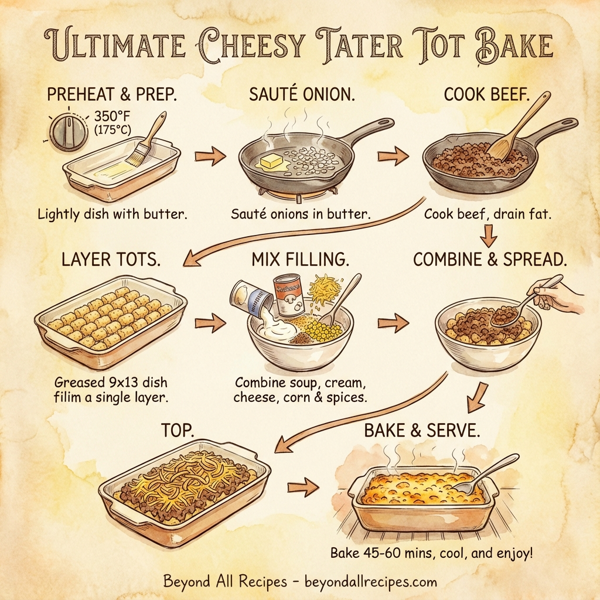 ULTIMATE CHEESY TATER TOT BAKE

PREHEAT & PREP.

350°F (175°C)

Lightly dish with butter.

SAUTÉ ONION.

Sauté onions in butter.

COOK BEEF.

Cook beef, drain fat.

LAYER TOTS.

Greased 9x13 dish filim a single layer.

MIX FILLING.

Combine soup, cream, cheese, corn & spices.

COMBINE & SPREAD.

TOP.

BAKE & SERVE.

Bake 45-60 mins, cool, and enjoy!

Beyond All Recipes - beyondallrecipes.com