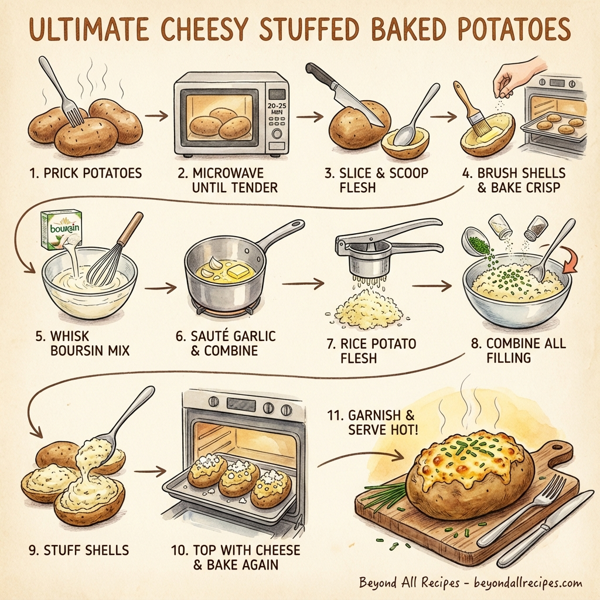 ULTIMATE CHEESY STUFFED BAKED POTATOES

20-25 MIN

1. PRICK POTATOES

2. MICROWAVE UNTIL TENDER

3. SLICE & SCOOP FLESH

4. BRUSH SHELLS & BAKE CRISP

boursin

5. WHISK BOURSIN MIX

6. SAUTÉ GARLIC & COMBINE

7. RICE POTATO FLESH

8. COMBINE ALL FILLING

9. STUFF SHELLS

10. TOP WITH CHEESE & BAKE AGAIN

11. GARNISH & SERVE HOT!

Beyond All Recipes - beyondallrecipes.com