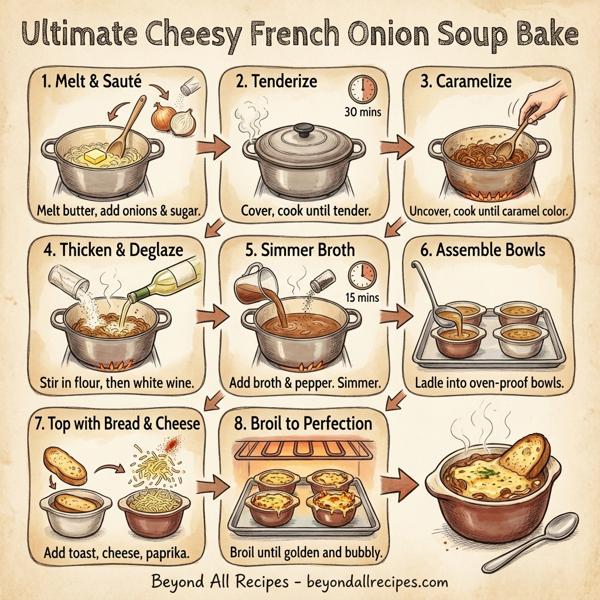 Ultimate Cheesy French Onion Soup Bake

1. Melt & Sauté

Melt butter, add onions & sugar.

2. Tenderize

30 mins

Cover, cook until tender.

3. Caramelize

Uncover, cook until caramel color.

4. Thicken & Deglaze

Stir in flour, then white wine.

5. Simmer Broth

15 mins

Add broth & pepper. Simmer.

6. Assemble Bowls

Ladle into oven-proof bowls.

7. Top with Bread & Cheese

Add toast, cheese, paprika.

8. Broil to Perfection

Broil until golden and bubbly.

Beyond All Recipes - beyondallrecipes.com