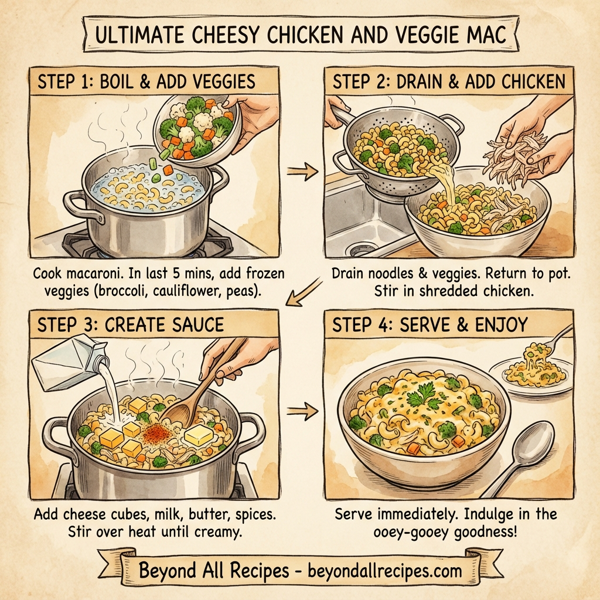 ULTIMATE CHEESY CHICKEN AND VEGGIE MAC

STEP 1: BOIL & ADD VEGGIES

Cook macaroni. In last 5 mins, add frozen veggies (broccoli, cauliflower, peas).

STEP 2: DRAIN & ADD CHICKEN

Drain noodles & veggies. Return to pot. Stir in shredded chicken.

STEP 3: CREATE SAUCE

Add cheese cubes, milk, butter, spices. Stir over heat until creamy.

STEP 4: SERVE & ENJOY

Serve immediately. Indulge in the ooey-gooey goodness!

Beyond All Recipes - beyondallrecipes.com