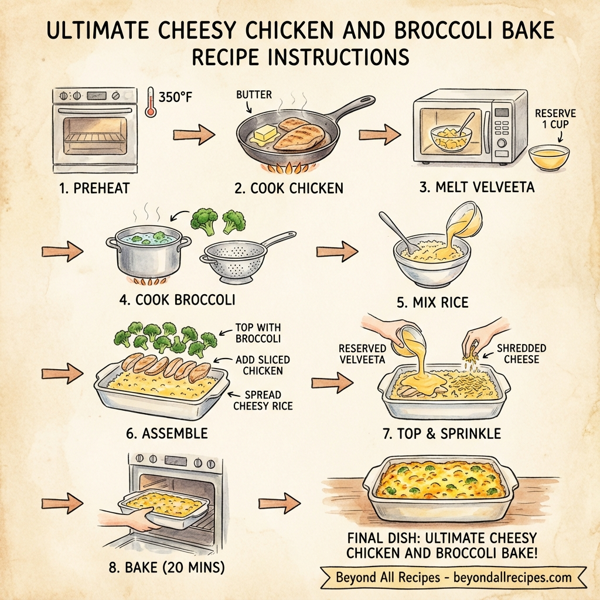 ULTIMATE CHEESY CHICKEN AND BROCCOLI BAKE
RECIPE INSTRUCTIONS

350°F

1. PREHEAT

BUTTER

2. COOK CHICKEN

RESERVE 1 CUP

3. MELT VELVEETA

4. COOK BROCCOLI

5. MIX RICE

TOP WITH BROCCOLI

ADD SLICED CHICKEN

SPREAD CHEESY RICE

6. ASSEMBLE

RESERVED VELVEETA

SHREDDED CHEESE

7. TOP & SPRINKLE

8. BAKE (20 MINS)

FINAL DISH: ULTIMATE CHEESY CHICKEN AND BROCCOLI BAKE!

Beyond All Recipes - beyondallrecipes.com