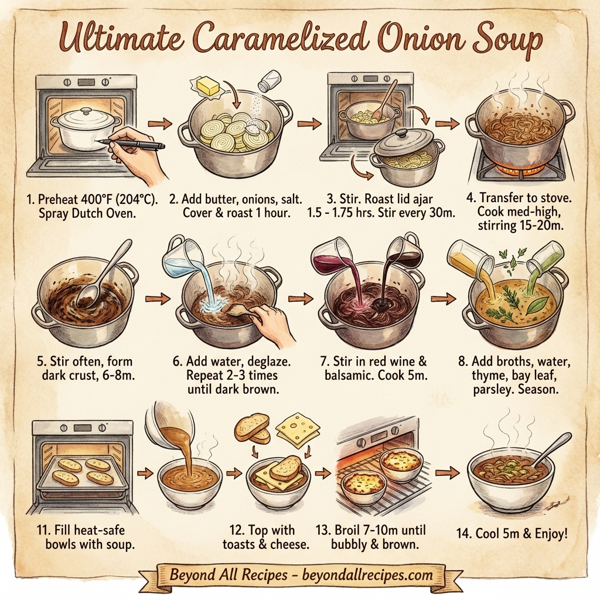 Ultimate Caramelized Onion Soup

1. Preheat 400°F (204°C). Spray Dutch Oven.

2. Add butter, onions, salt. Cover & roast 1 hour.

3. Stir. Roast lid ajar 1.5 - 1.75 hrs. Stir every 30m.

4. Transfer to stove. Cook med-high, stirring 15-20m.

5. Stir often, form dark crust, 6-8m.

6. Add water, deglaze. Repeat 2-3 times until dark brown.

7. Stir in red wine & balsamic. Cook 5m.

8. Add broths, water, thyme, bay leaf, parsley. Season.

11. Fill heat-safe bowls with soup.

12. Top with toasts & cheese.

13. Broil 7-10m until bubbly & brown.

14. Cool 5m & Enjoy!

Beyond All Recipes - beyondallrecipes.com