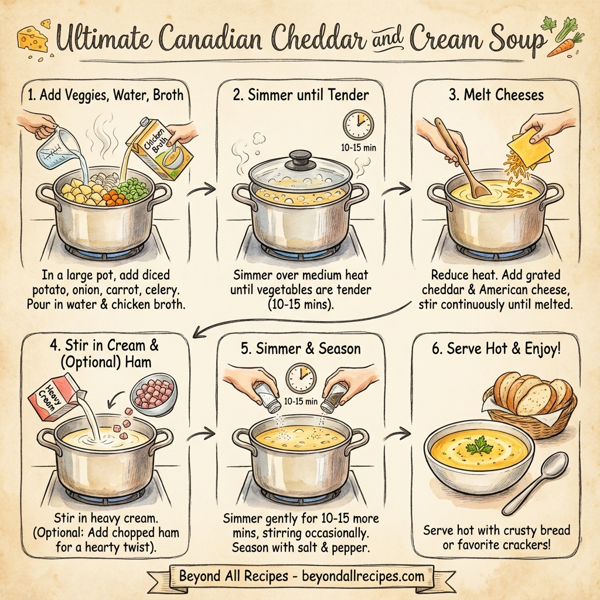 Ultimate Canadian Cheddar and Cream Soup

1. Add Veggies, Water, Broth

Chicken Broth

In a large pot, add diced potato, onion, carrot, celery. Pour in water & chicken broth.

2. Simmer until Tender

10-15 min

Simmer over medium heat until vegetables are tender (10-15 mins).

3. Melt Cheeses

Reduce heat. Add grated cheddar & American cheese, stir continuously until melted.

4. Stir in Cream & (Optional) Ham

Heavy Cream

Stir in heavy cream. (Optional: Add chopped ham for a hearty twist).

5. Simmer & Season

10-15 min

Simmer gently for 10-15 more mins, stirring occasionally. Season with salt & pepper.

6. Serve Hot & Enjoy!

Serve hot with crusty bread or favorite crackers!

Beyond All Recipes - beyondallrecipes.com