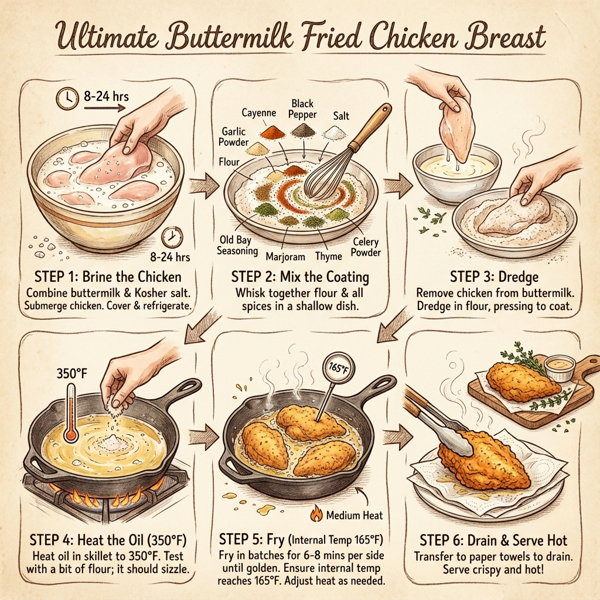 Ultimate Buttermilk Fried Chicken Breast

8-24 hrs

8-24 hrs

STEP 1: Brine the Chicken
Combine buttermilk & Kosher salt. Submerge chicken. Cover & refrigerate.

Cayenne
Black Pepper
Salt
Garlic Powder
Flour
Old Bay Seasoning
Marjoram
Thyme
Celery Powder

STEP 2: Mix the Coating
Whisk together flour & all spices in a shallow dish.

STEP 3: Dredge
Remove chicken from buttermilk. Dredge in flour, pressing to coat.

350°F

STEP 4: Heat the Oil (350°F)
Heat oil in skillet to 350°F. Test with a bit of flour; it should sizzle.

165°F

Medium Heat

STEP 5: Fry (Internal Temp 165°F)
Fry in batches for 6-8 mins per side until golden. Ensure internal temp reaches 165°F. Adjust heat as needed.

STEP 6: Drain & Serve Hot
Transfer to paper towels to drain. Serve crispy and hot!