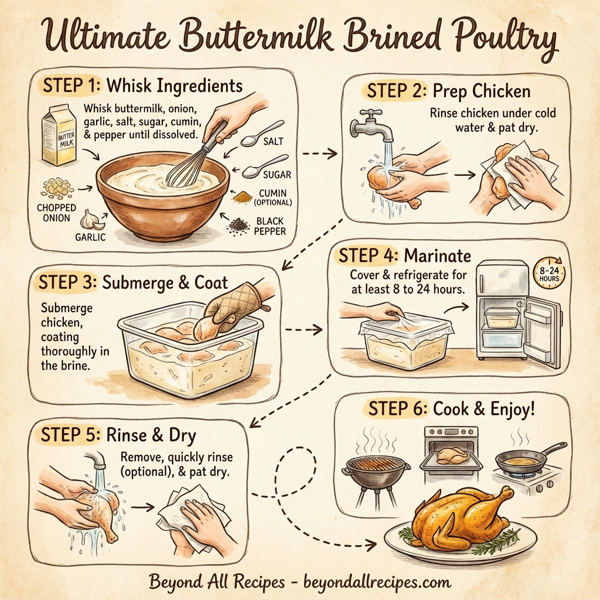 Ultimate Buttermilk Brined Poultry

STEP 1: Whisk Ingredients

Whisk buttermilk, onion, garlic, salt, sugar, cumin, & pepper until dissolved.

BUTTER MILK

SALT

SUGAR

CUMIN (OPTIONAL)

BLACK PEPPER

CHOPPED ONION

GARLIC

STEP 2: Prep Chicken

Rinse chicken under cold water & pat dry.

STEP 3: Submerge & Coat

Submerge chicken, coating thoroughly in the brine.

STEP 4: Marinate

Cover & refrigerate for at least 8 to 24 hours.

8-24 HOURS

STEP 5: Rinse & Dry

Remove, quickly rinse (optional), & pat dry.

STEP 6: Cook & Enjoy!

Beyond All Recipes - beyondallrecipes.com