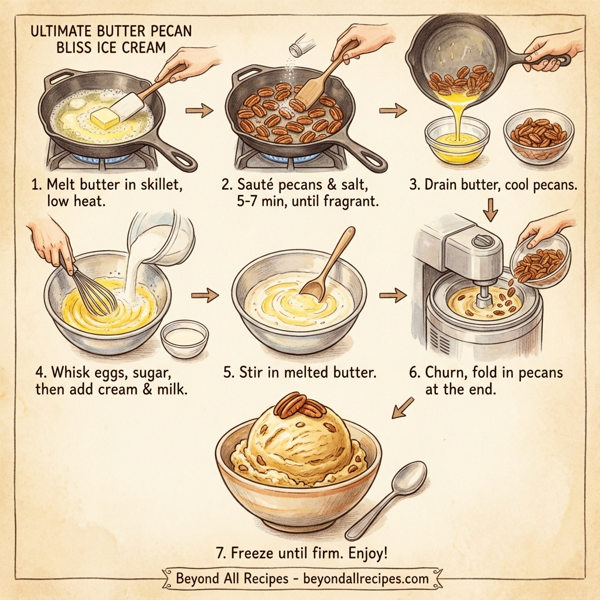 ULTIMATE BUTTER PECAN BLISS ICE CREAM

1. Melt butter in skillet, low heat.

2. Sauté pecans & salt, 5-7 min, until fragrant.

3. Drain butter, cool pecans.

4. Whisk eggs, sugar, then add cream & milk.

5. Stir in melted butter.

6. Churn, fold in pecans at the end.

7. Freeze until firm. Enjoy!

Beyond All Recipes - beyondallrecipes.com