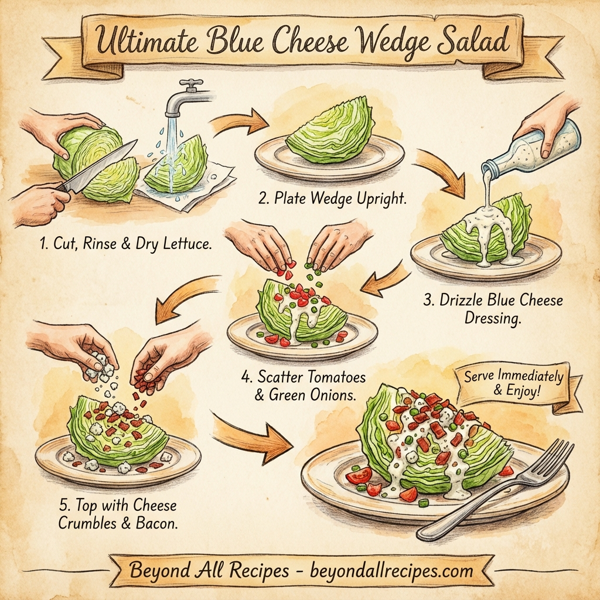 Ultimate Blue Cheese Wedge Salad

1. Cut, Rinse & Dry Lettuce.

2. Plate Wedge Upright.

3. Drizzle Blue Cheese Dressing.

4. Scatter Tomatoes & Green Onions.

5. Top with Cheese Crumbles & Bacon.

Serve Immediately & Enjoy!

Beyond All Recipes - beyondallrecipes.com