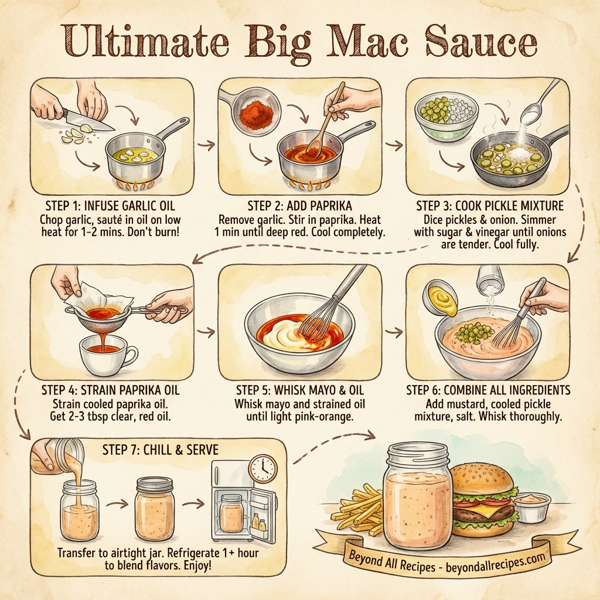 Ultimate Big Mac Sauce

STEP 1: INFUSE GARLIC OIL
Chop garlic, sauté in oil on low heat for 1-2 mins. Don't burn!

STEP 2: ADD PAPRIKA
Remove garlic. Stir in paprika. Heat 1 min until deep red. Cool completely.

STEP 3: COOK PICKLE MIXTURE
Dice pickles & onion. Simmer with sugar & vinegar until onions are tender. Cool fully.

STEP 4: STRAIN PAPRIKA OIL
Strain cooled paprika oil. Get 2-3 tbsp clear, red oil.

STEP 5: WHISK MAYO & OIL
Whisk mayo and strained oil until light pink-orange.

STEP 6: COMBINE ALL INGREDIENTS
Add mustard, cooled pickle mixture, salt. Whisk thoroughly.

STEP 7: CHILL & SERVE
Transfer to airtight jar. Refrigerate 1+ hour to blend flavors. Enjoy!

Beyond All Recipes - beyondallrecipes.com