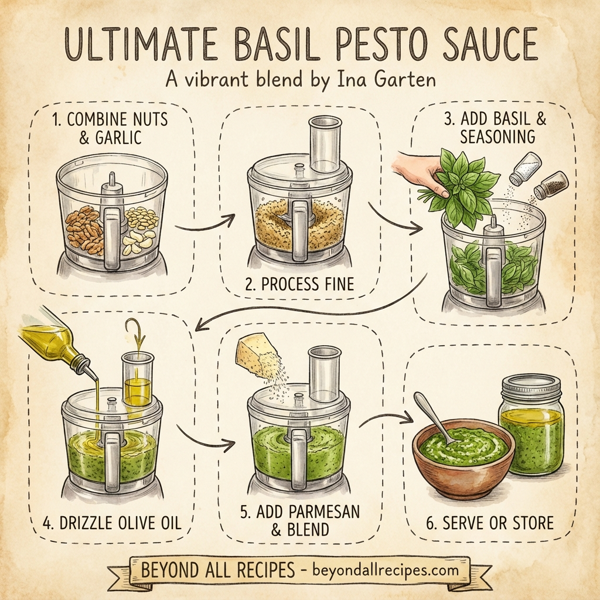 ULTIMATE BASIL PESTO SAUCE
A vibrant blend by Ina Garten

1. COMBINE NUTS & GARLIC

2. PROCESS FINE

3. ADD BASIL & SEASONING

4. DRIZZLE OLIVE OIL

5. ADD PARMESAN & BLEND

6. SERVE OR STORE

BEYOND ALL RECIPES - beyondallrecipes.com