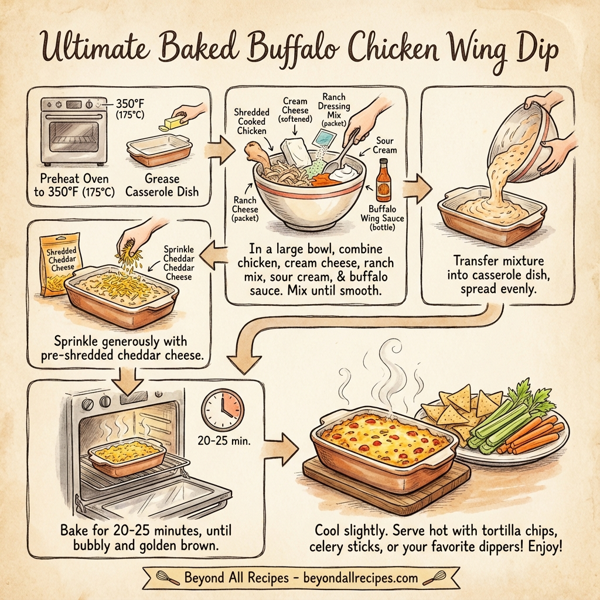 Ultimate Baked Buffalo Chicken Wing Dip

350°F (175°C)

Preheat Oven to 350°F (175°C)

Grease Casserole Dish

Shredded Cooked Chicken

Cream Cheese (softened)

Ranch Dressing Mix (packet)

Sour Cream

Ranch Cheese (packet)

Buffalo Wing Sauce (bottle)

In a large bowl, combine chicken, cream cheese, ranch mix, sour cream, & buffalo sauce. Mix until smooth.

Transfer mixture into casserole dish, spread evenly.

Shredded Cheddar Cheese

Sprinkle Cheddar Cheddar Cheese

Sprinkle generously with pre-shredded cheddar cheese.

20-25 min.

Bake for 20-25 minutes, until bubbly and golden brown.

Cool slightly. Serve hot with tortilla chips, celery sticks, or your favorite dippers! Enjoy!

Beyond All Recipes - beyondallrecipes.com