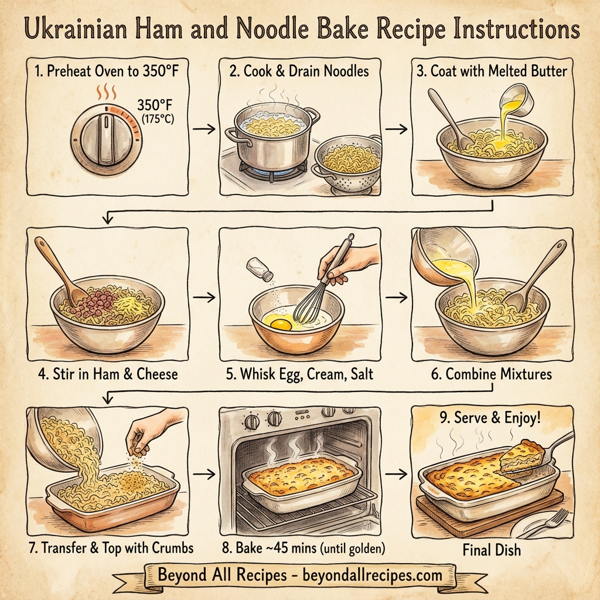 Ukrainian Ham and Noodle Bake Recipe Instructions

1. Preheat Oven to 350°F

350°F (175°C)

2. Cook & Drain Noodles

3. Coat with Melted Butter

4. Stir in Ham & Cheese

5. Whisk Egg, Cream, Salt

6. Combine Mixtures

7. Transfer & Top with Crumbs

8. Bake ~45 mins (until golden)

9. Serve & Enjoy!

Final Dish

Beyond All Recipes - beyondallrecipes.com