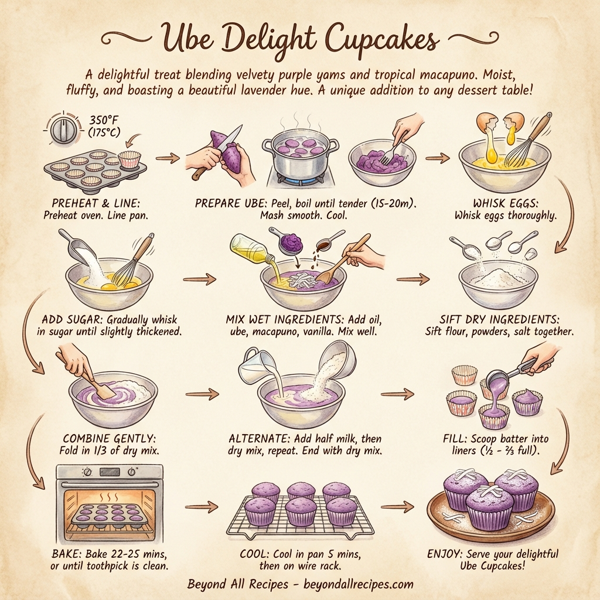 Ube Delight Cupcakes

A delightful treat blending velvety purple yams and tropical macapuno. Moist, fluffy, and boasting a beautiful lavender hue. A unique addition to any dessert table!

350°F (175°C)

PREHEAT & LINE: Preheat oven. Line pan.

PREPARE UBE: Peel, boil until tender (15-20m). Mash smooth. Cool.

WHISK EGGS: Whisk eggs thoroughly.

ADD SUGAR: Gradually whisk in sugar until slightly thickened.

MIX WET INGREDIENTS: Add oil, ube, macapuno, vanilla. Mix well.

SIFT DRY INGREDIENTS: Sift flour, powders, salt together.

COMBINE GENTLY: Fold in 1/3 of dry mix.

ALTERNATE: Add half milk, then dry mix, repeat. End with dry mix.

FILL: Scoop batter into liners (½ - ⅔ full).

BAKE: Bake 22-25 mins, or until toothpick is clean.

COOL: Cool in pan 5 mins, then on wire rack.

ENJOY: Serve your delightful Ube Cupcakes!

Beyond All Recipes - beyondallrecipes.com