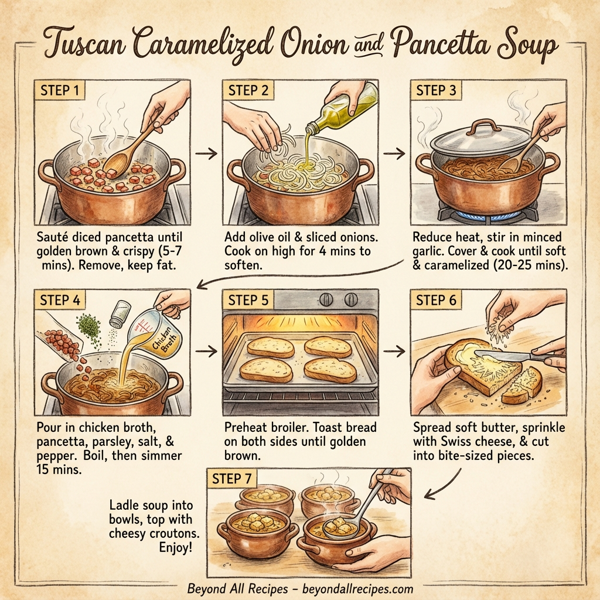 Tuscan Caramelized Onion and Pancetta Soup

STEP 1

Sauté diced pancetta until golden brown & crispy (5-7 mins). Remove, keep fat.

STEP 2

Add olive oil & sliced onions. Cook on high for 4 mins to soften.

STEP 3

Reduce heat, stir in minced garlic. Cover & cook until soft & caramelized (20-25 mins).

STEP 4

Chicken Broth

Pour in chicken broth, pancetta, parsley, salt, & pepper. Boil, then simmer 15 mins.

STEP 5

Preheat broiler. Toast bread on both sides until golden brown.

STEP 6

Spread soft butter, sprinkle with Swiss cheese, & cut into bite-sized pieces.

STEP 7

Ladle soup into bowls, top with cheesy croutons. Enjoy!

Beyond All Recipes – beyondallrecipes.com