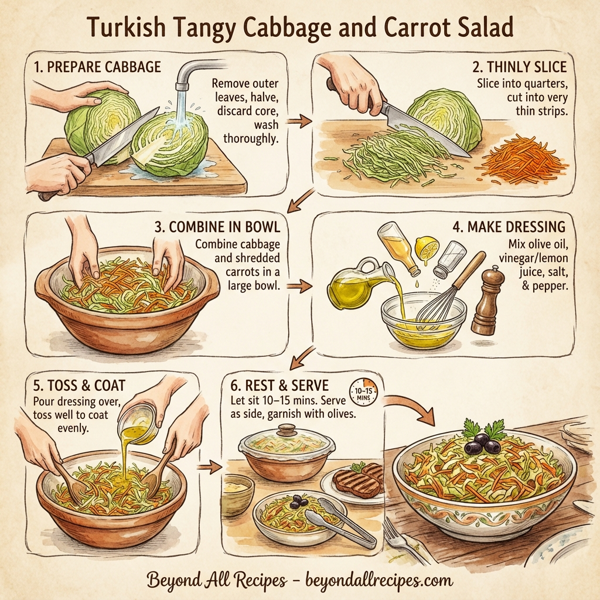 Turkish Tangy Cabbage and Carrot Salad

1. PREPARE CABBAGE
Remove outer leaves, halve, discard core, wash thoroughly.

2. THINLY SLICE
Slice into quarters, cut into very thin strips.

3. COMBINE IN BOWL
Combine cabbage and shredded carrots in a large bowl.

4. MAKE DRESSING
Mix olive oil, vinegar/lemon juice, salt, & pepper.

5. TOSS & COAT
Pour dressing over, toss well to coat evenly.

6. REST & SERVE
10–15 MINS
Let sit 10–15 mins. Serve as side, garnish with olives.

Beyond All Recipes – beyondallrecipes.com